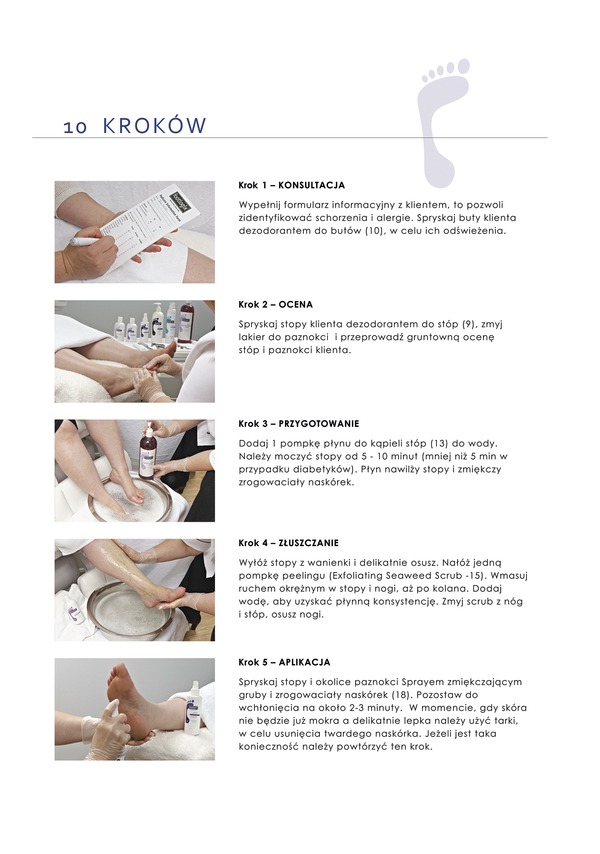 10 KROKÓW

Krok 1 – KONSULTACJA

Wypełnij formularz informacyjny z klientem, to pozwoli zidentyfikować schorzenia i alergie. Spryskaj buty klienta dezodorantem do butów (10), w celu ich odświeżenia.

Krok 2 – OCENA

Spryskaj stopy klienta dezodorantem do stóp (9), zmyj lakier do paznokci i przeprowadź gruntowną ocenę stóp i paznokci klienta.

Krok 3 – PRZYGOTOWANIE

Dodaj 1 pompkę płynu do kąpieli stóp (13) do wody. Należy moczyć stopy od 5 - 10 minut (mniej niż 5 min w przypadku diabetyków). Płyn nawilży stopy i zmiękczy zrogowaciały naskórek.

Krok 4 – ZŁUSZCZANIE

Wyłóż stopy z wanienki i delikatnie osusz. Nałóż jedną pompkę peelingu (Exfoliating Seaweed Scrub -15). Wmasuj ruchem okrężnym w stopy i nogi, aż po kolana. Dodaj wodę, aby uzyskać płynną konsystencję. Zmyj scrub z nóg i stóp, osusz nogi.

Krok 5 – APLIKACJA

Spryskaj stopy i okolice paznokci Sprayem zmiękczającym gruby i zrogowaciały naskórek (18). Pozostaw do wchłonięcia na około 2-3 minuty. W momencie, gdy skóra nie będzie już mokra a delikatnie lepka należy użyć tarki, w celu usunięcia twardego naskórka. Jeżeli jest taka konieczność należy powtórzyć ten krok.